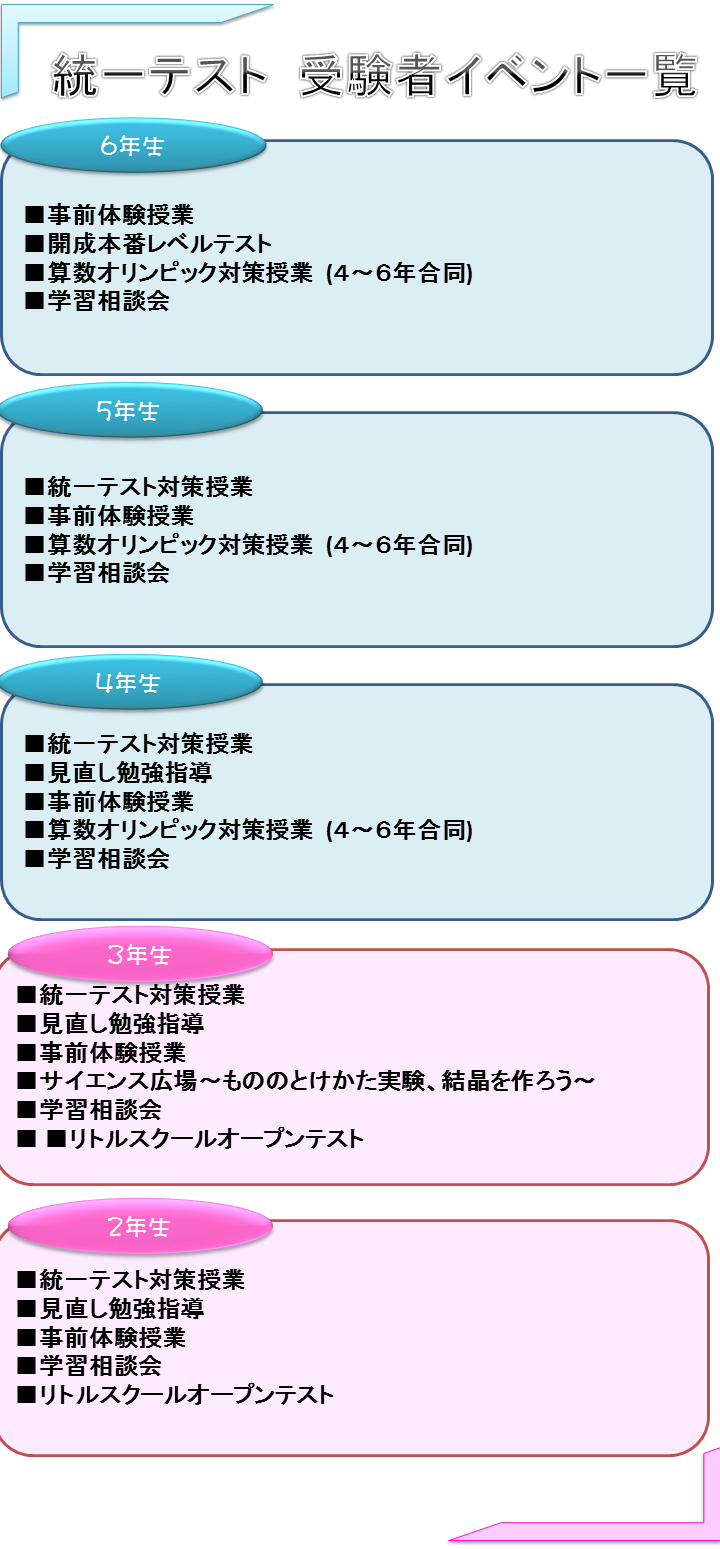 統一テスト 受験者イベント一覧

6年生

■事前体験授業
■開成本番レベルテスト
■算数オリンピック対策授業 (4～6年合同)
■学習相談会

5年生

■統一テスト対策授業
■事前体験授業
■算数オリンピック対策授業 (4～6年合同)
■学習相談会

4年生

■統一テスト対策授業
■見直し勉強指導
■事前体験授業
■算数オリンピック対策授業 (4～6年合同)
■学習相談会

3年生

■統一テスト対策授業
■見直し勉強指導
■事前体験授業
■サイエンス広場～もののとけかた実験、結晶を作ろう～
■学習相談会
■ ■リトルスクールオープンテスト

2年生

■統一テスト対策授業
■見直し勉強指導
■事前体験授業
■学習相談会
■リトルスクールオープンテスト