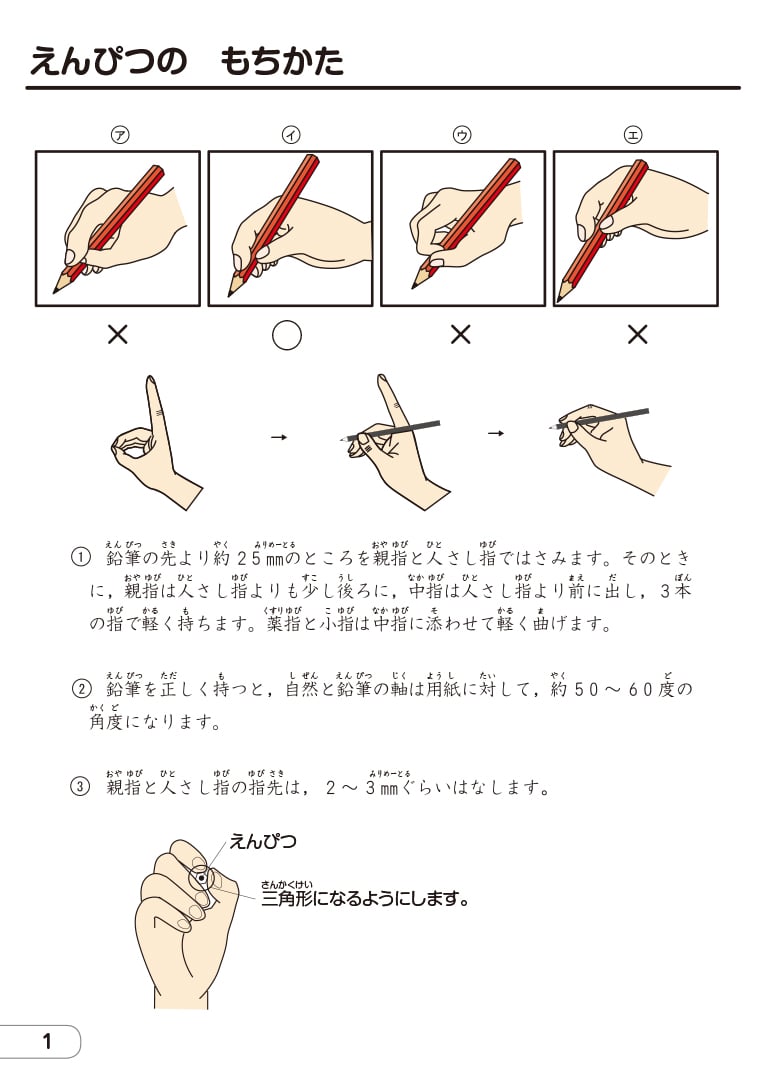 えんぴつの　もちかた

ア　イ　ウ　エ

×　○　×　×

→　→

① 鉛筆の先より約２５㎜のところを親指と人さし指ではさみます。そのときに，親指は人さし指よりも少し後ろに，中指は人さし指より前に出し，３本の指で軽く持ちます。薬指と小指は中指に添わせて軽く曲げます。

② 鉛筆を正しく持つと，自然と鉛筆の軸は用紙に対して，約５０～６０度の角度になります。

③ 親指と人さし指の指先は，２～３㎜ぐらいはなします。

えんぴつ
三角形になるようにします。

1