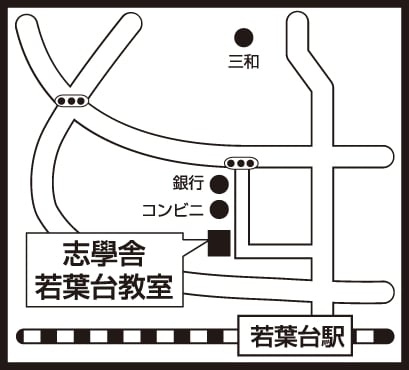 三和

銀行

コンビニ

志學舎
若葉台教室

若葉台駅